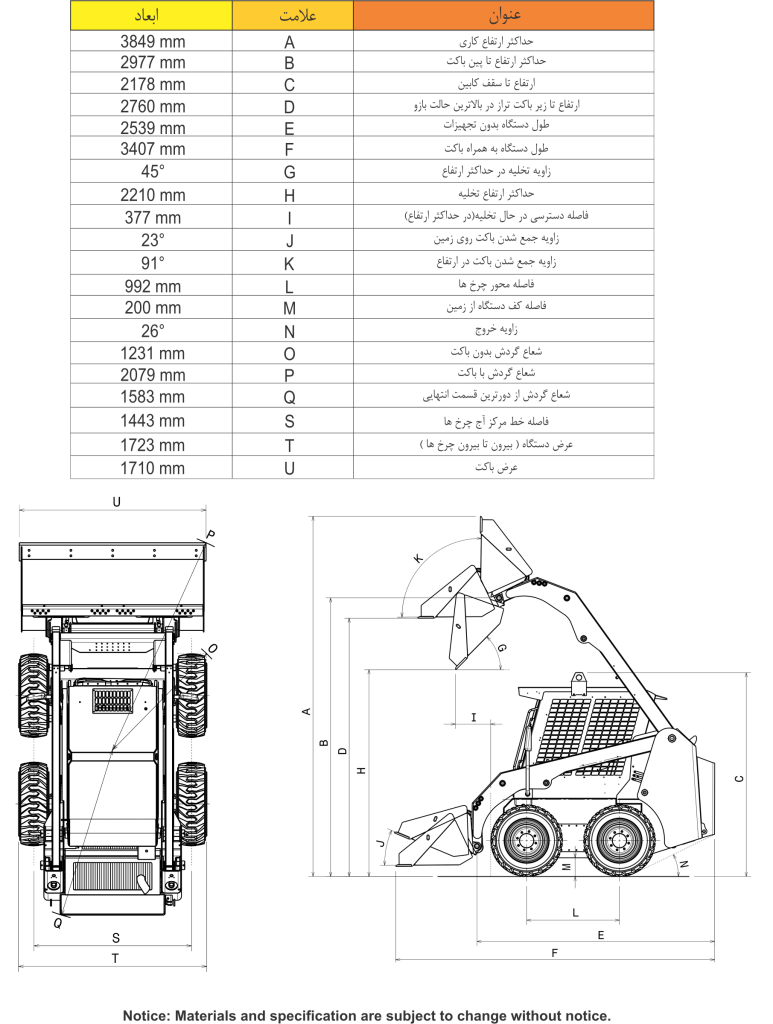 | ابعاد | علامت | عنوان |
|---|---|---|
| 3849 mm | A | حداکثر ارتفاع کاری |
| 2977 mm | B | حداکثر ارتفاع تا پین باکت |
| 2178 mm | C | ارتفاع تا سقف کابین |
| 2760 mm | D | ارتفاع تا زیر باکت تراز در بالاترین حالت بازو |
| 2539 mm | E | طول دستگاه بدون تجهیزات |
| 3407 mm | F | طول دستگاه به همراه باکت |
| 45° | G | زاویه تخلیه در حداکثر ارتفاع |
| 2210 mm | H | حداکثر ارتفاع تخلیه |
| 377 mm | I | فاصله دسترسی در حال تخلیه(در حداکثر ارتفاع) |
| 23° | J | زاویه جمع شدن باکت روی زمین |
| 91° | K | زاویه جمع شدن باکت در ارتفاع |
| 992 mm | L | فاصله محور چرخ ها |
| 200 mm | M | فاصله کف دستگاه از زمین |
| 26° | N | زاویه خروج |
| 1231 mm | O | شعاع گردش بدون باکت |
| 2079 mm | P | شعاع گردش با باکت |
| 1583 mm | Q | شعاع گردش از دورترین قسمت انتهایی |
| 1443 mm | S | فاصله خط مرکز آج چرخ ها |
| 1723 mm | T | عرض دستگاه ( بیرون تا بیرون چرخ ها ) |
| 1710 mm | U | عرض باکت |

U
P
O
Q
S
T
K
G
A
B
D
H
I
J
M
N
C
L
E
F

Notice: Materials and specification are subject to change without notice.